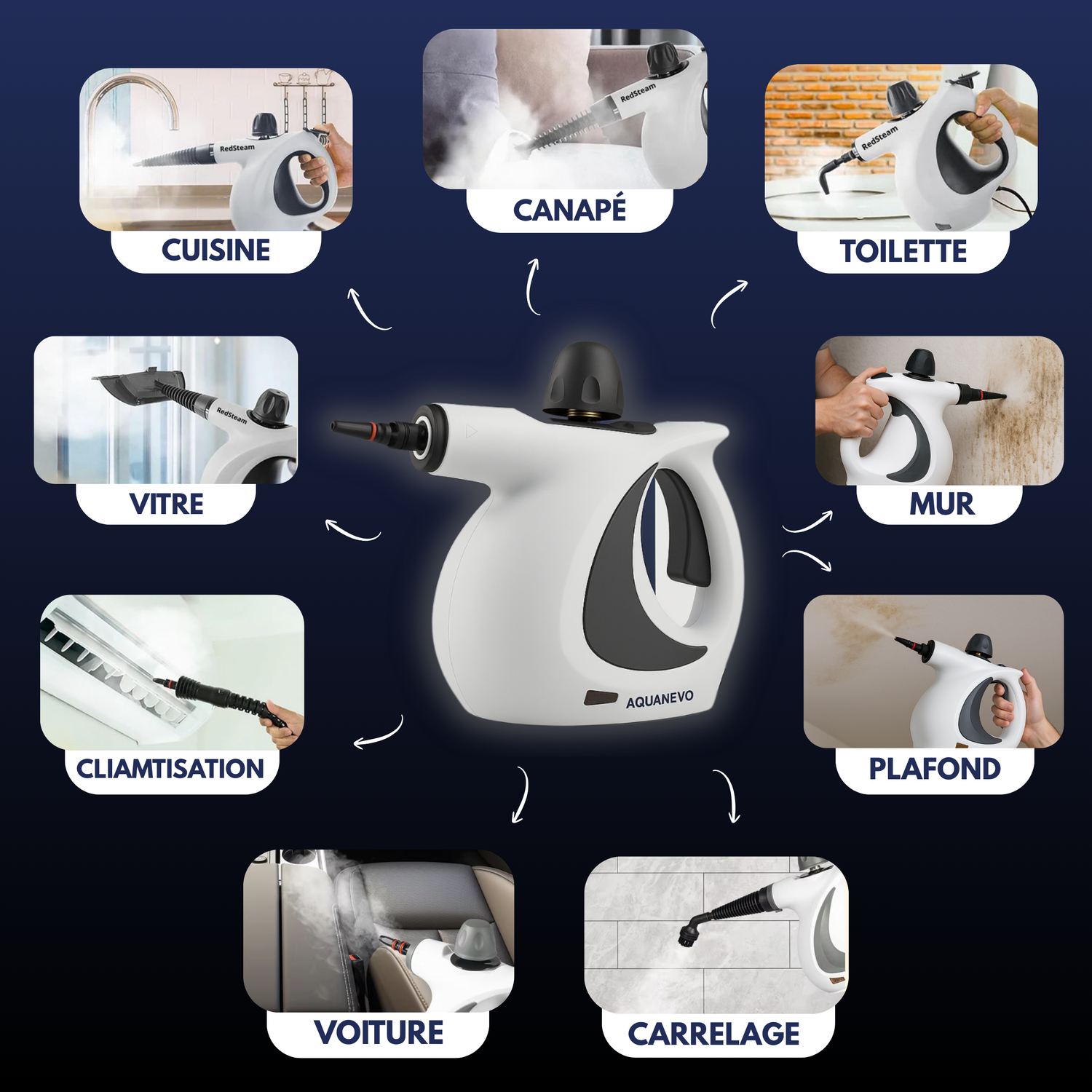 RedSteam
CUISINE

RedSteam
CANAPÉ

RedSteam
TOILETTE

RedSteam
VITRE

MUR

AQUANEVO

CLIAMTISATION

PLAFOND

VOITURE

CARRELAGE