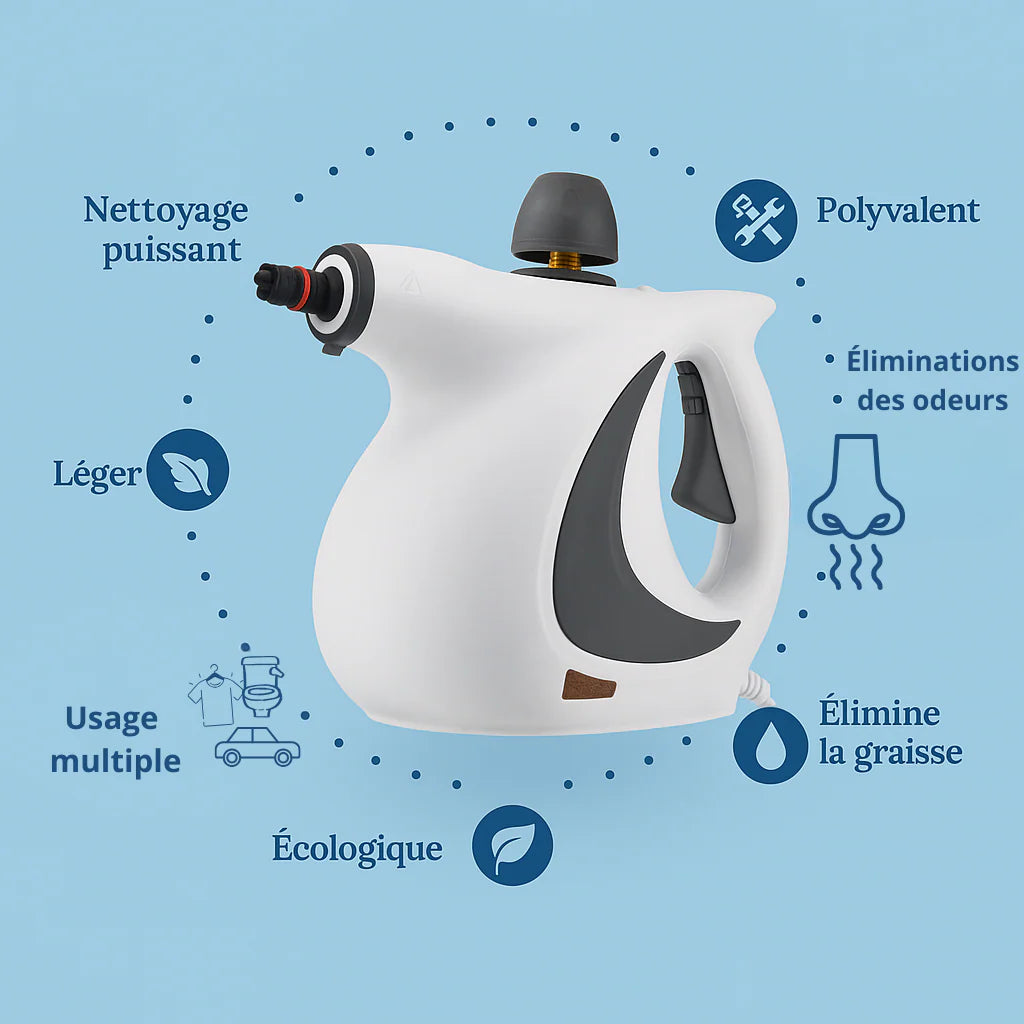 Nettoyage puissant

Polyvalent

Éliminations des odeurs

Léger

Usage multiple

Élimine la graisse

Écologique